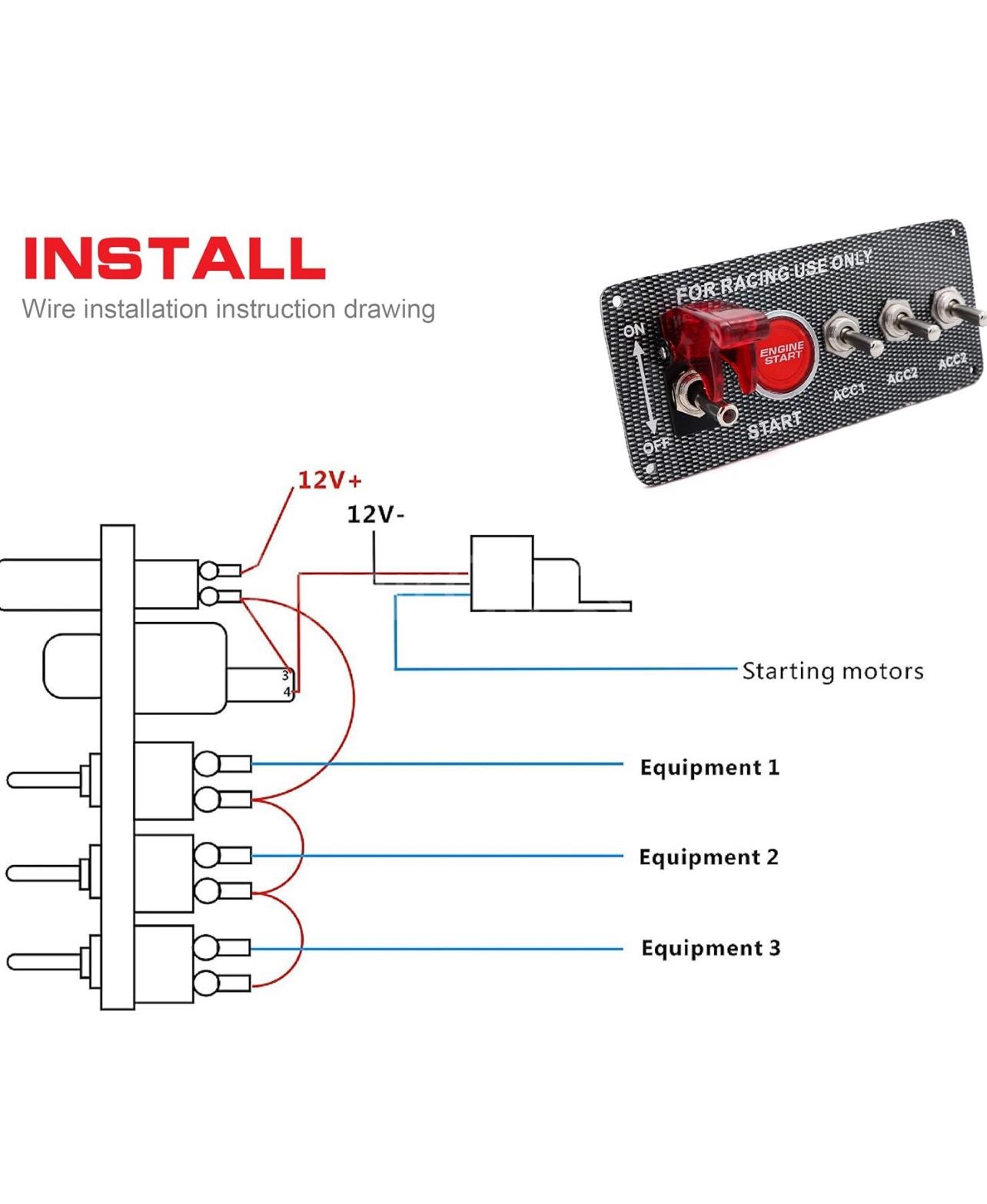 INSTALL

Wire installation instruction drawing

FOR RACING USE ONLY

ON

OFF

ENGINE START

START

ACC1

ACC2

ACC2

12V+

12V-

3

4

Starting motors

Equipment 1

Equipment 2

Equipment 3