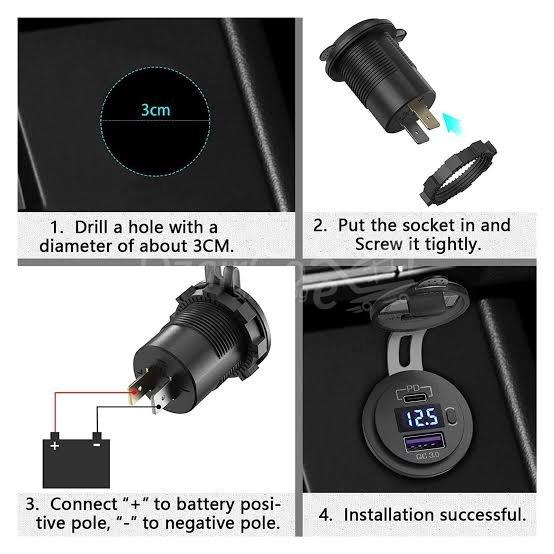 3cm

1. Drill a hole with a diameter of about 3CM.

2. Put the socket in and Screw it tightly.

+ -

3. Connect "+" to battery positive pole, "-" to negative pole.

PD
12.5
QC 3.0

4. Installation successful.